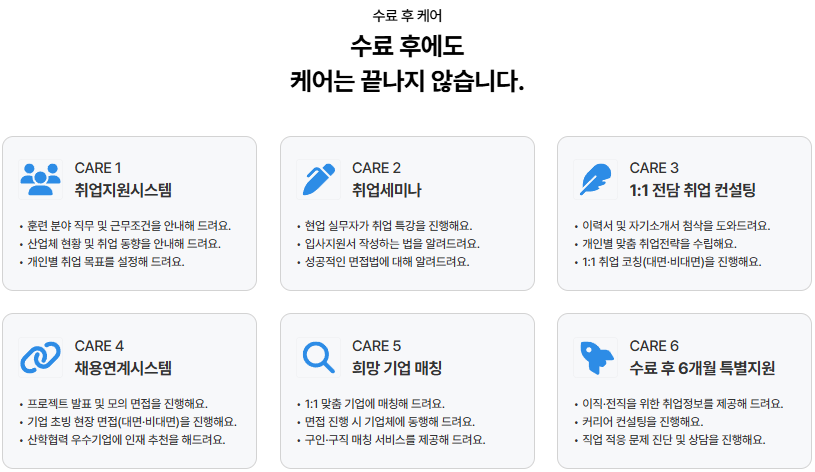 수료 후 케어

수료 후에도
케어는 끝나지 않습니다.

CARE 1
취업지원시스템

• 훈련 분야 직무 및 근무조건을 안내해 드려요.
• 산업체 현황 및 취업 동향을 안내해 드려요.
• 개인별 취업 목표를 설정해 드려요.

CARE 2
취업세미나

• 현업 실무자가 취업 특강을 진행해요.
• 입사지원서 작성하는 법을 알려드려요.
• 성공적인 면접법에 대해 알려드려요.

CARE 3
1:1 전담 취업 컨설팅

• 이력서 및 자기소개서 첨삭을 도와드려요.
• 개인별 맞춤 취업전략을 수립해요.
• 1:1 취업 코칭(대면·비대면)을 진행해요.

CARE 4
채용연계시스템

• 프로젝트 발표 및 모의 면접을 진행해요.
• 기업 초빙 현장 면접(대면·비대면)을 진행해요.
• 산학협력 우수기업에 인재 추천을 해드려요.

CARE 5
희망 기업 매칭

• 1:1 맞춤 기업에 매칭해 드려요.
• 면접 진행 시 기업체에 동행해 드려요.
• 구인·구직 매칭 서비스를 제공해 드려요.

CARE 6
수료 후 6개월 특별지원

• 이직·전직을 위한 취업정보를 제공해 드려요.
• 커리어 컨설팅을 진행해요.
• 직업 적응 문제 진단 및 상담을 진행해요.