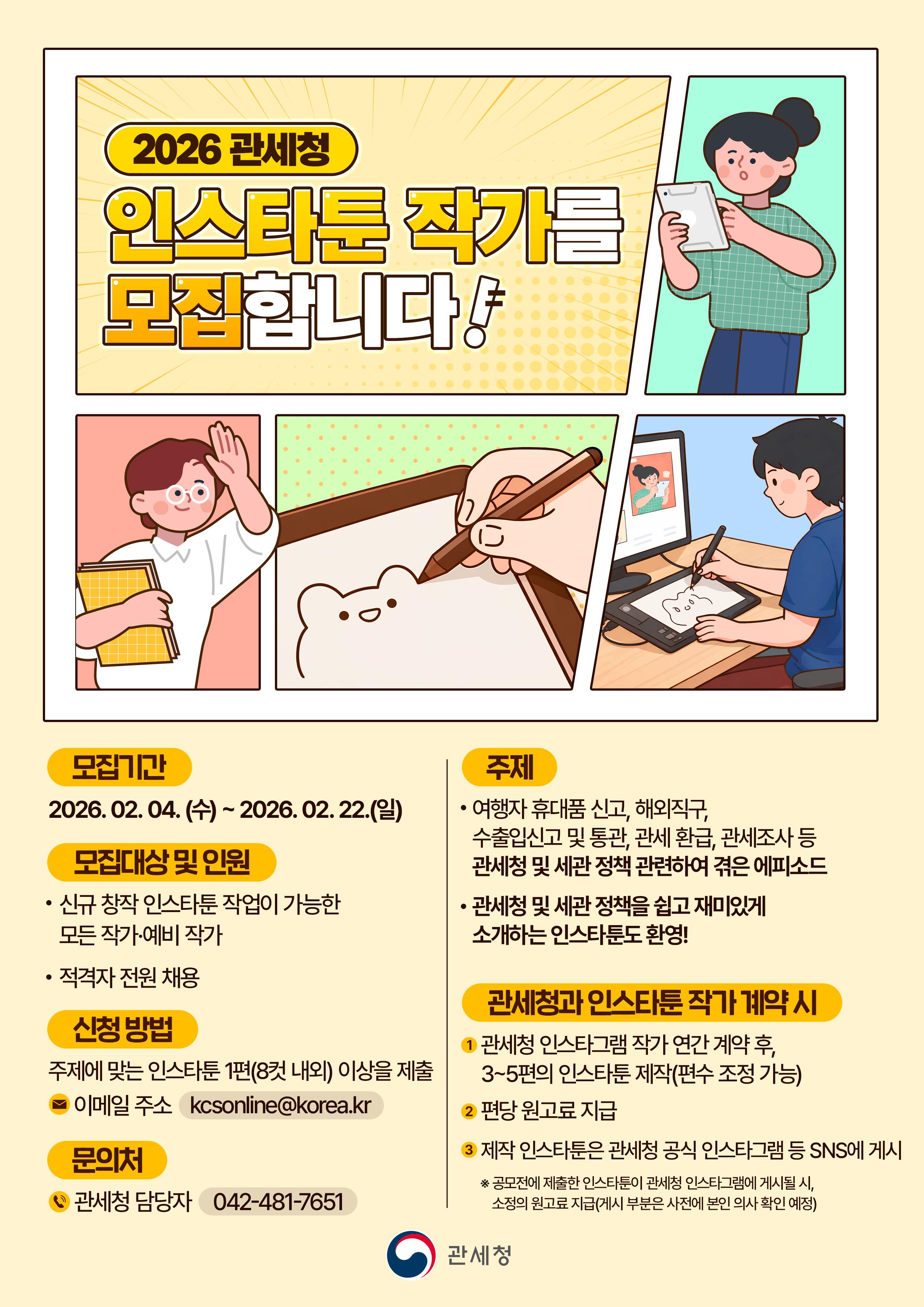 2026 관세청

인스타툰 작가를 모집합니다!

모집기간

2026. 02. 04. (수) ~ 2026. 02. 22.(일)

모집대상 및 인원

• 신규 창작 인스타툰 작업이 가능한 모든 작가·예비 작가

• 적격자 전원 채용

신청 방법

주제에 맞는 인스타툰 1편(8컷 내외) 이상을 제출

이메일 주소 kcsonline@korea.kr

문의처

관세청 담당자 042-481-7651

주제

• 여행자 휴대품 신고, 해외직구, 수출입신고 및 통관, 관세 환급, 관세조사 등 관세청 및 세관 정책 관련하여 겪은 에피소드

• 관세청 및 세관 정책을 쉽고 재미있게 소개하는 인스타툰도 환영!

관세청과 인스타툰 작가 계약 시

1 관세청 인스타그램 작가 연간 계약 후, 3~5편의 인스타툰 제작(편수 조정 가능)

2 편당 원고료 지급

3 제작 인스타툰은 관세청 공식 인스타그램 등 SNS에 게시

※ 공모전에 제출한 인스타툰이 관세청 인스타그램에 게시될 시, 소정의 원고료 지급(게시 부분은 사전에 본인 의사 확인 예정)

관세청